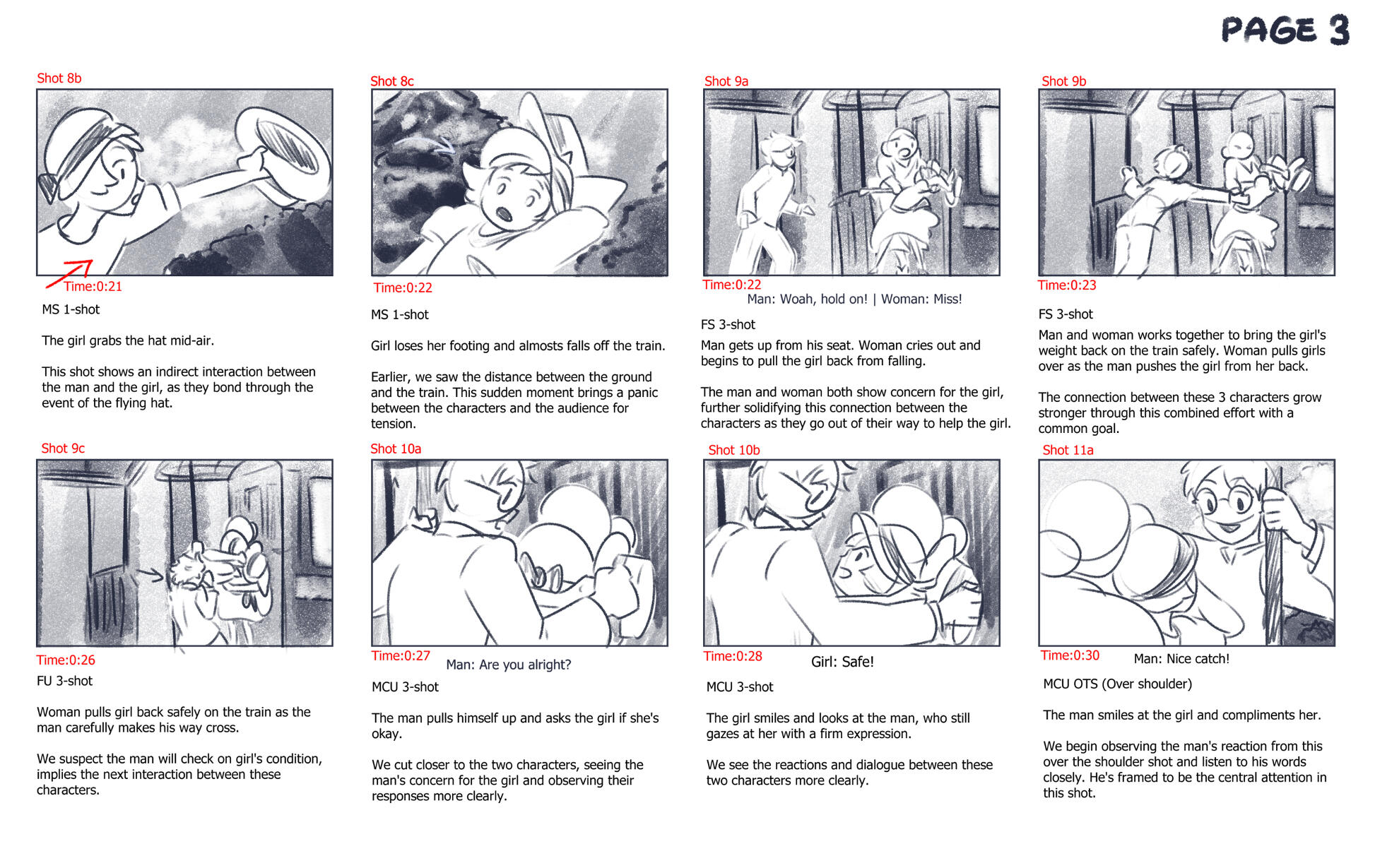 PAGE 3

Shot 8b

Time:0:21

MS 1-shot

The girl grabs the hat mid-air.

This shot shows an indirect interaction between the man and the girl, as they bond through the event of the flying hat.

Shot 8c

Time:0:22

MS 1-shot

Girl loses her footing and almosts falls off the train.

Earlier, we saw the distance between the ground and the train. This sudden moment brings a panic between the characters and the audience for tension.

Shot 9a

Time:0:22

Man: Woah, hold on! | Woman: Miss!

FS 3-shot

Man gets up from his seat. Woman cries out and begins to pull the girl back from falling.

The man and woman both show concern for the girl, further solidifying this connection between the characters as they go out of their way to help the girl.

Shot 9b

Time:0:23

FS 3-shot

Man and woman works together to bring the girl's weight back on the train safely. Woman pulls girls over as the man pushes the girl from her back.

The connection between these 3 characters grow stronger through this combined effort with a common goal.

Shot 9c

Time:0:26

FU 3-shot

Woman pulls girl back safely on the train as the man carefully makes his way cross.

We suspect the man will check on girl's condition, implies the next interaction between these characters.

Shot 10a

Time:0:27

Man: Are you alright?

MCU 3-shot

The man pulls himself up and asks the girl if she's okay.

We cut closer to the two characters, seeing the man's concern for the girl and observing their responses more clearly.

Shot 10b

Time:0:28

Girl: Safe!

MCU 3-shot

The girl smiles and looks at the man, who still gazes at her with a firm expression.

We see the reactions and dialogue between these two characters more clearly.

Shot 11a

Time:0:30

Man: Nice catch!

MCU OTS (Over shoulder)

The man smiles at the girl and compliments her.

We begin observing the man's reaction from this over the shoulder shot and listen to his words closely. He's framed to be the central attention in this shot.