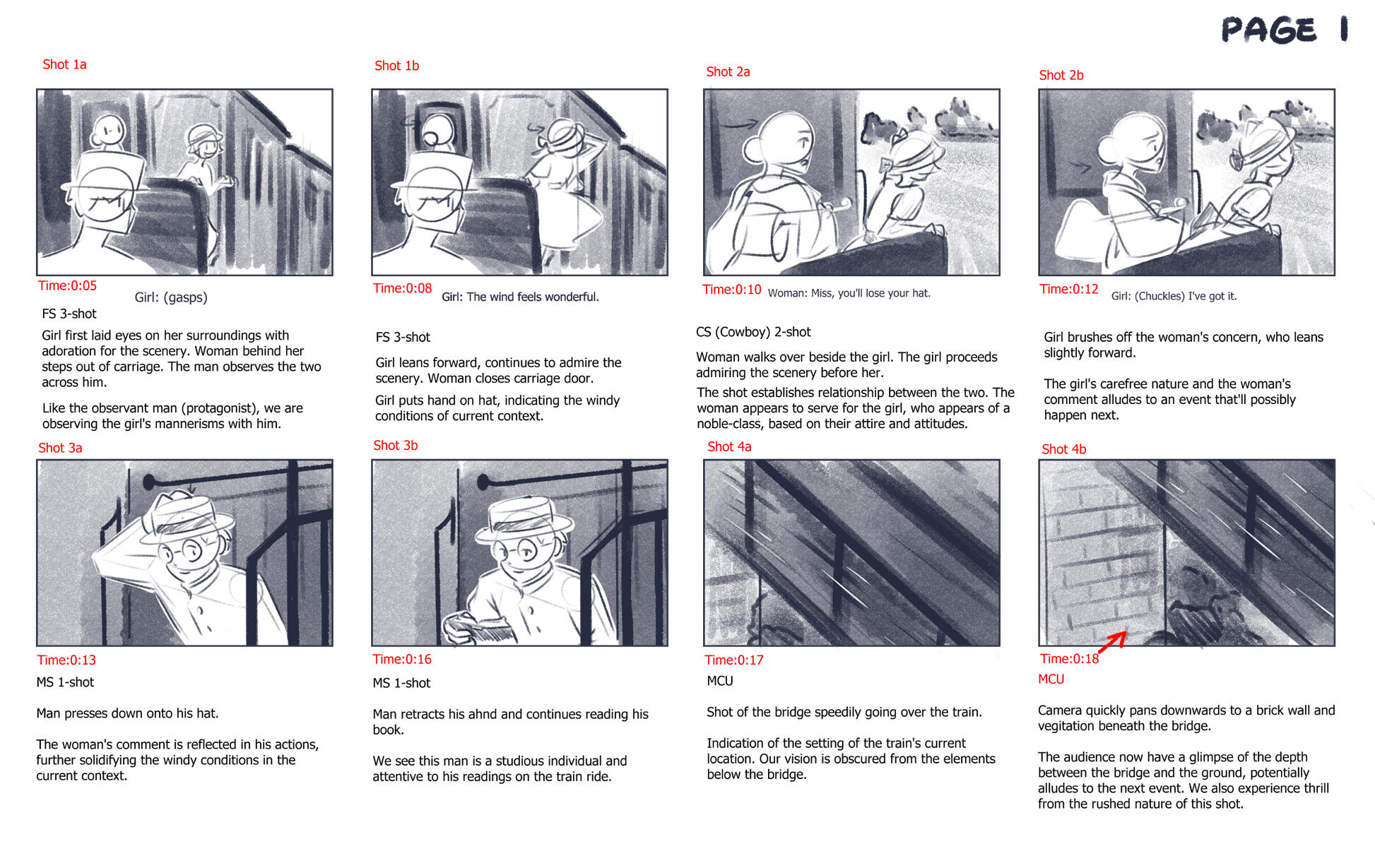 PAGE 1

Shot 1a

Time:0:05 Girl: (gasps)

FS 3-shot

Girl first laid eyes on her surroundings with adoration for the scenery. Woman behind her steps out of carriage. The man observes the two across him.

Like the observant man (protagonist), we are observing the girl's mannerisms with him.

Shot 1b

Time:0:08 Girl: The wind feels wonderful.

FS 3-shot

Girl leans forward, continues to admire the scenery. Woman closes carriage door.

Girl puts hand on hat, indicating the windy conditions of current context.

Shot 2a

Time:0:10 Woman: Miss, you'll lose your hat.

CS (Cowboy) 2-shot

Woman walks over beside the girl. The girl proceeds admiring the scenery before her.

The shot establishes relationship between the two. The woman appears to serve for the girl, who appears of a noble-class, based on their attire and attitudes.

Shot 2b

Time:0:12 Girl: (Chuckles) I've got it.

Girl brushes off the woman's concern, who leans slightly forward.

The girl's carefree nature and the woman's comment alludes to an event that'll possibly happen next.

Shot 3a

Time:0:13

MS 1-shot

Man presses down onto his hat.

The woman's comment is reflected in his actions, further solidifying the windy conditions in the current context.

Shot 3b

Time:0:16

MS 1-shot

Man retracts his ahnd and continues reading his book.

We see this man is a studious individual and attentive to his readings on the train ride.

Shot 4a

Time:0:17

MCU

Shot of the bridge speedily going over the train.

Indication of the setting of the train's current location. Our vision is obscured from the elements below the bridge.

Shot 4b

Time:0:18

MCU

Camera quickly pans downwards to a brick wall and vegitation beneath the bridge.

The audience now have a glimpse of the depth between the bridge and the ground, potentially alludes to the next event. We also experience thrill from the rushed nature of this shot.