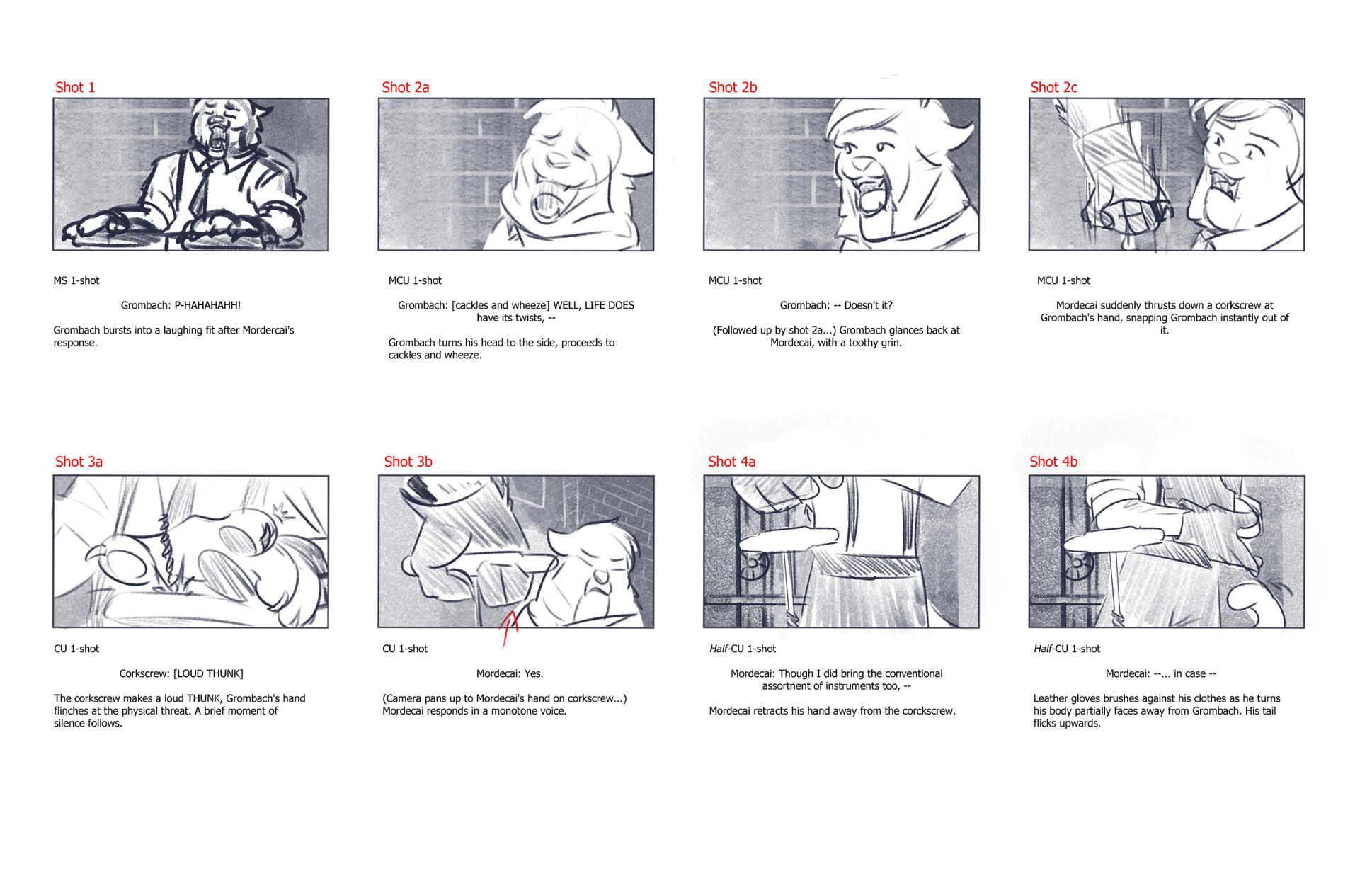 Shot 1

MS 1-shot

Grombach: P-HAHAHAHH!

Grombach bursts into a laughing fit after Mordercai's response.

Shot 2a

MCU 1-shot

Grombach: [cackles and wheeze] WELL, LIFE DOES have its twists, --

Grombach turns his head to the side, proceeds to cackles and wheeze.

Shot 2b

MCU 1-shot

Grombach: -- Doesn't it?

(Followed up by shot 2a...) Grombach glances back at Mordecai, with a toothy grin.

Shot 2c

MCU 1-shot

Mordecai suddenly thrusts down a corkscrew at Grombach's hand, snapping Grombach instantly out of it.

Shot 3a

CU 1-shot

Corkscrew: [LOUD THUNK]

The corkscrew makes a loud THUNK, Grombach's hand flinches at the physical threat. A brief moment of silence follows.

Shot 3b

CU 1-shot

Mordecai: Yes.

(Camera pans up to Mordecai's hand on corkscrew...) Mordecai responds in a monotone voice.

Shot 4a

Half-CU 1-shot

Mordecai: Though I did bring the conventional assortment of instruments too, --

Mordecai retracts his hand away from the corckscrew.

Shot 4b

Half-CU 1-shot

Mordecai: --... in case --

Leather gloves brushes against his clothes as he turns his body partially faces away from Grombach. His tail flicks upwards.